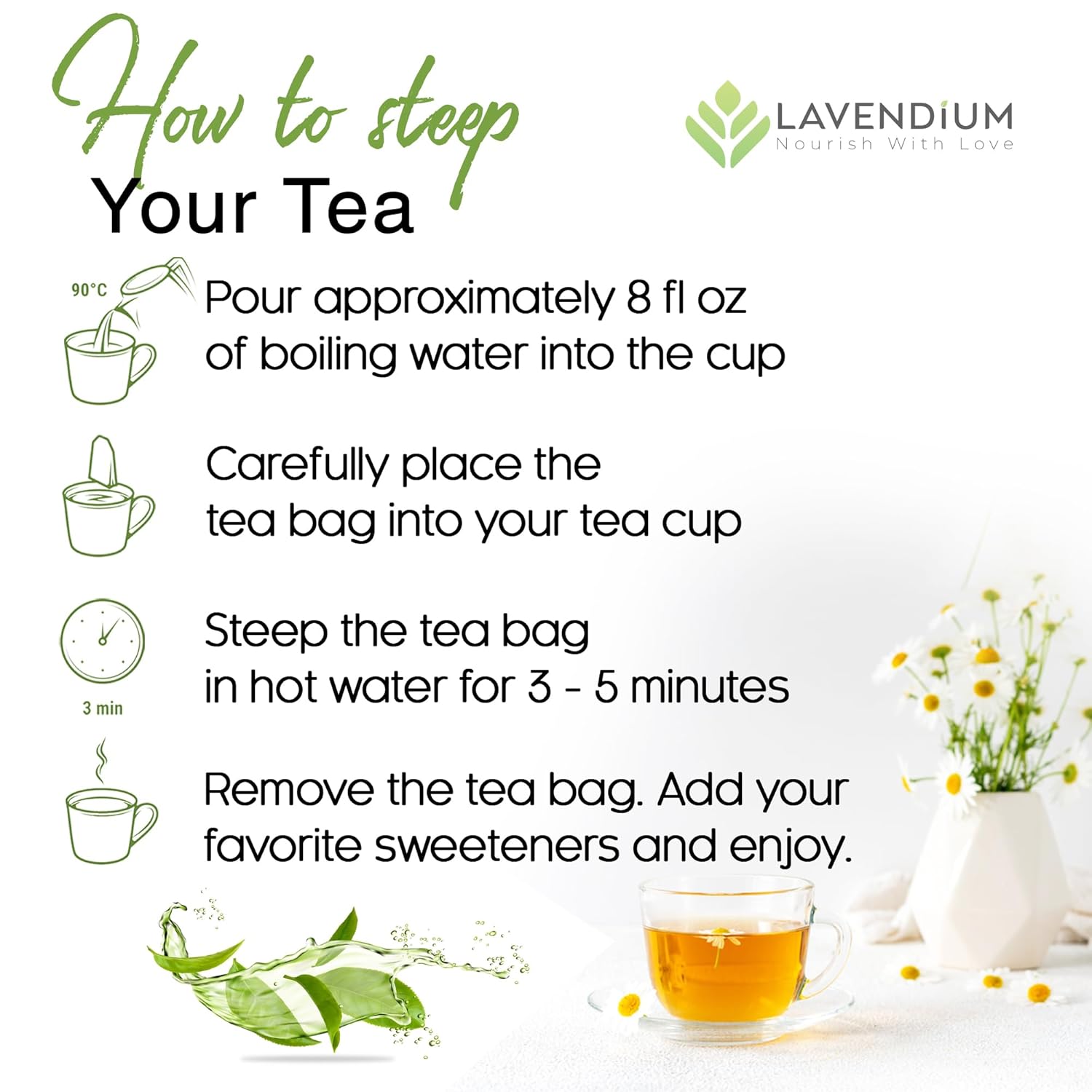 How to steep
Your Tea

LAVENDIUM
Nourish With Love

90°C

Pour approximately 8 fl oz of boiling water into the cup

Carefully place the tea bag into your tea cup

3 min

Steep the tea bag in hot water for 3 - 5 minutes

Remove the tea bag. Add your favorite sweeteners and enjoy.