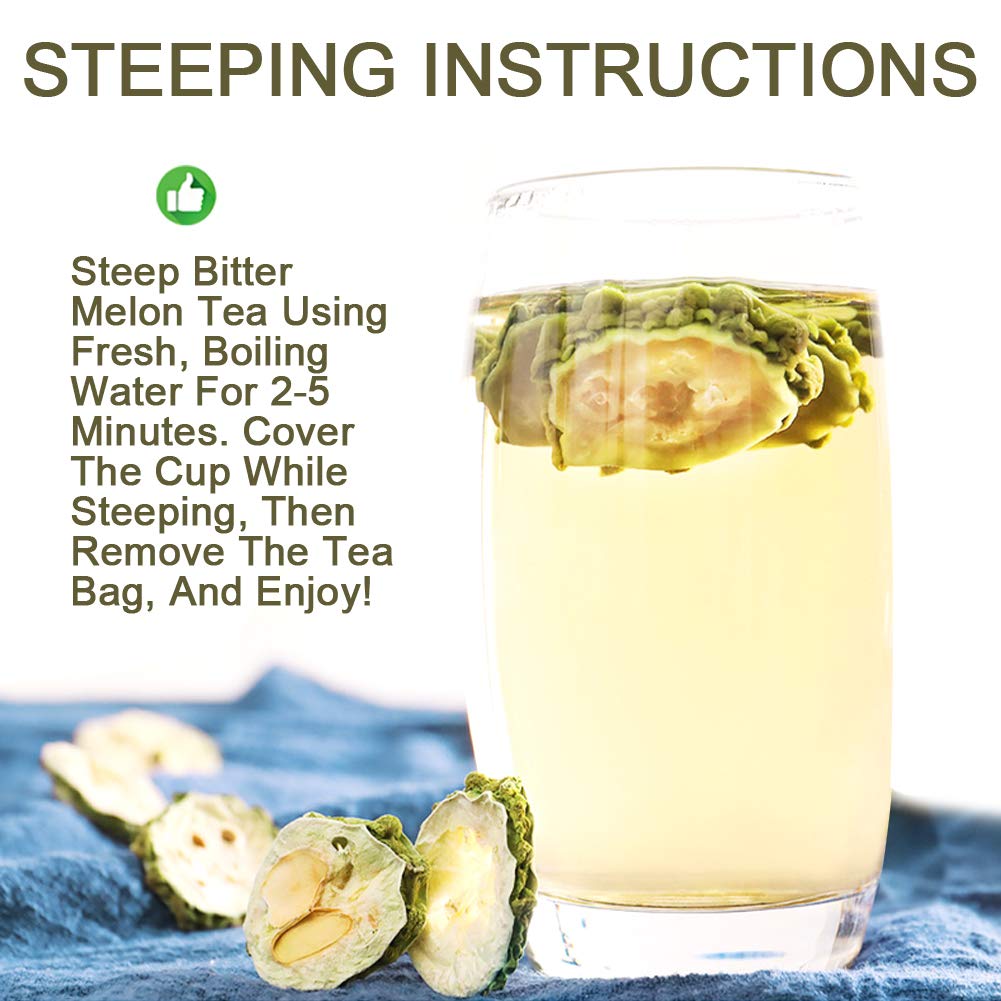 STEEPING INSTRUCTIONS

Steep Bitter Melon Tea Using Fresh, Boiling Water For 2-5 Minutes. Cover The Cup While Steeping, Then Remove The Tea Bag, And Enjoy!