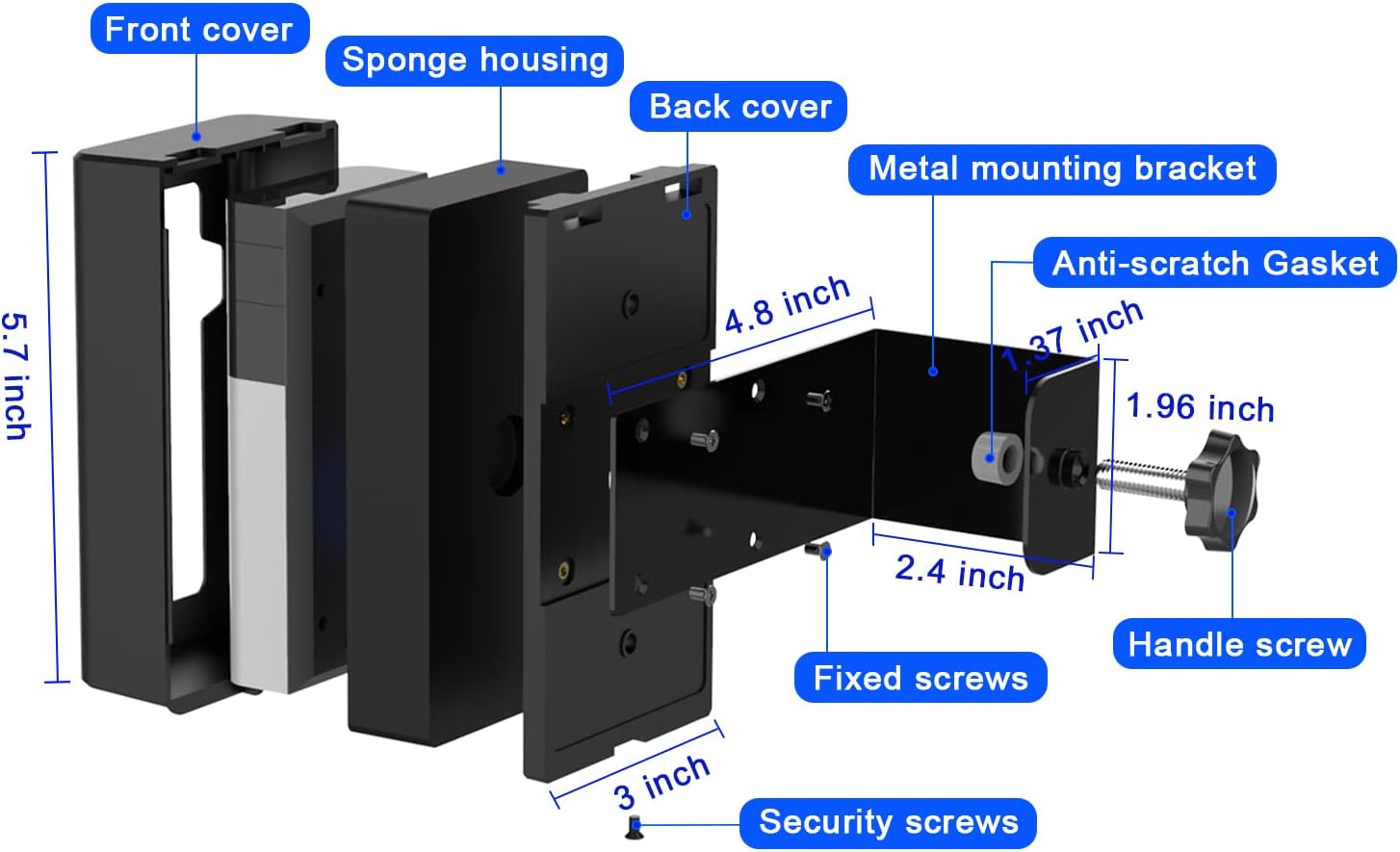 Front cover

Sponge housing

Back cover

Metal mounting bracket

Anti-scratch Gasket

5.7 inch

4.8 inch

1.37 inch

1.96 inch

2.4 inch

Handle screw

Fixed screws

3 inch

Security screws