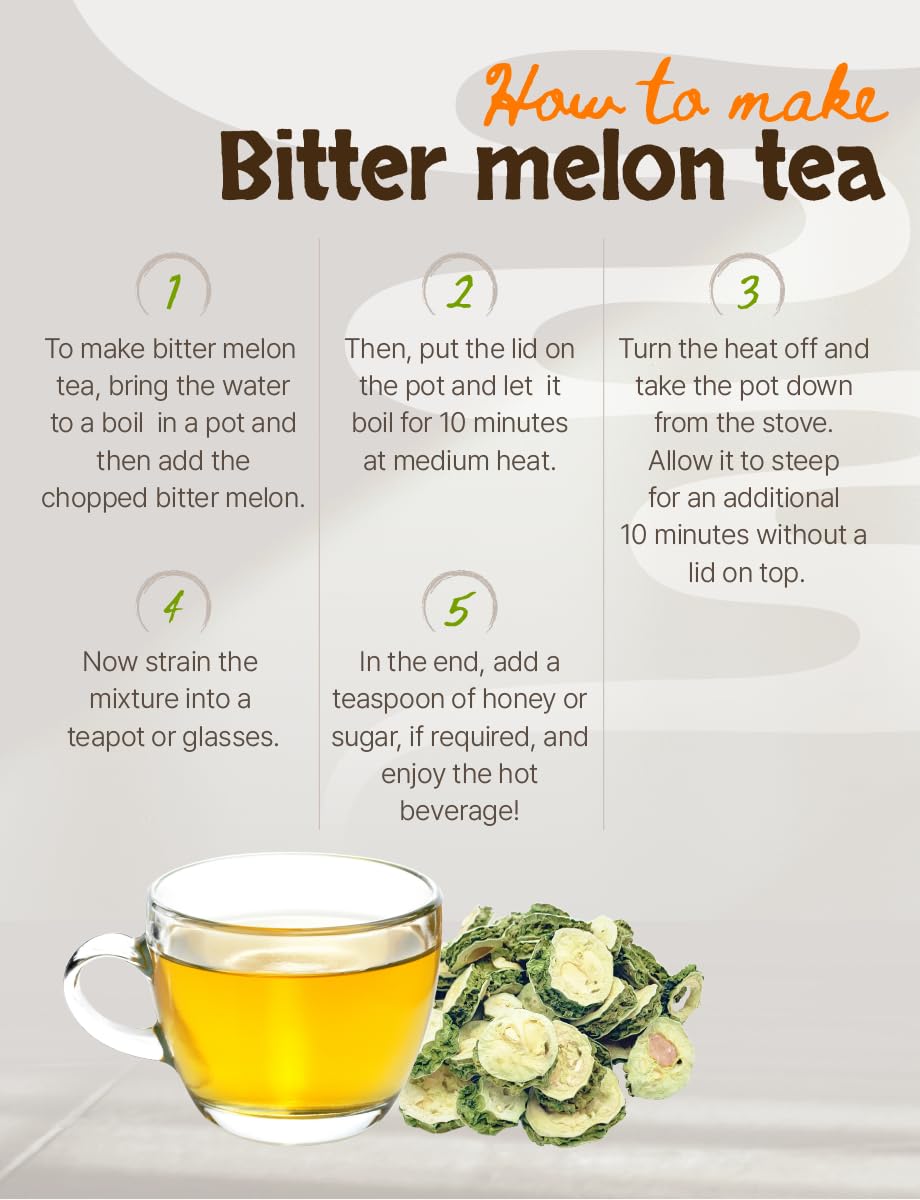 How to make
Bitter melon tea

1

To make bitter melon tea, bring the water to a boil in a pot and then add the chopped bitter melon.

2

Then, put the lid on the pot and let it boil for 10 minutes at medium heat.

3

Turn the heat off and take the pot down from the stove. Allow it to steep for an additional 10 minutes without a lid on top.

4

Now strain the mixture into a teapot or glasses.

5

In the end, add a teaspoon of honey or sugar, if required, and enjoy the hot beverage!