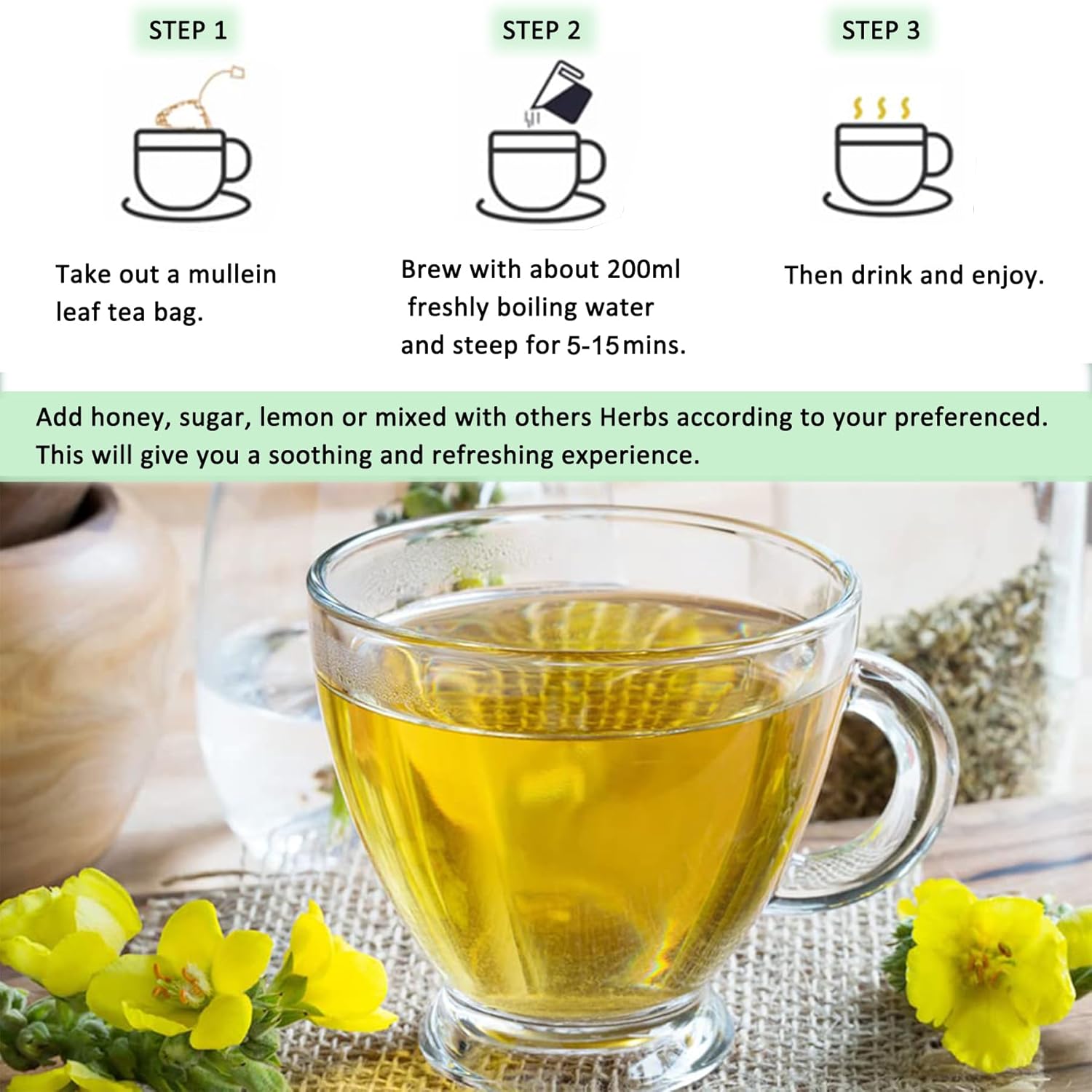 STEP 1

Take out a mullein leaf tea bag.

STEP 2

Brew with about 200ml freshly boiling water and steep for 5-15mins.

STEP 3

Then drink and enjoy.

Add honey, sugar, lemon or mixed with others Herbs according to your preferenced. This will give you a soothing and refreshing experience.