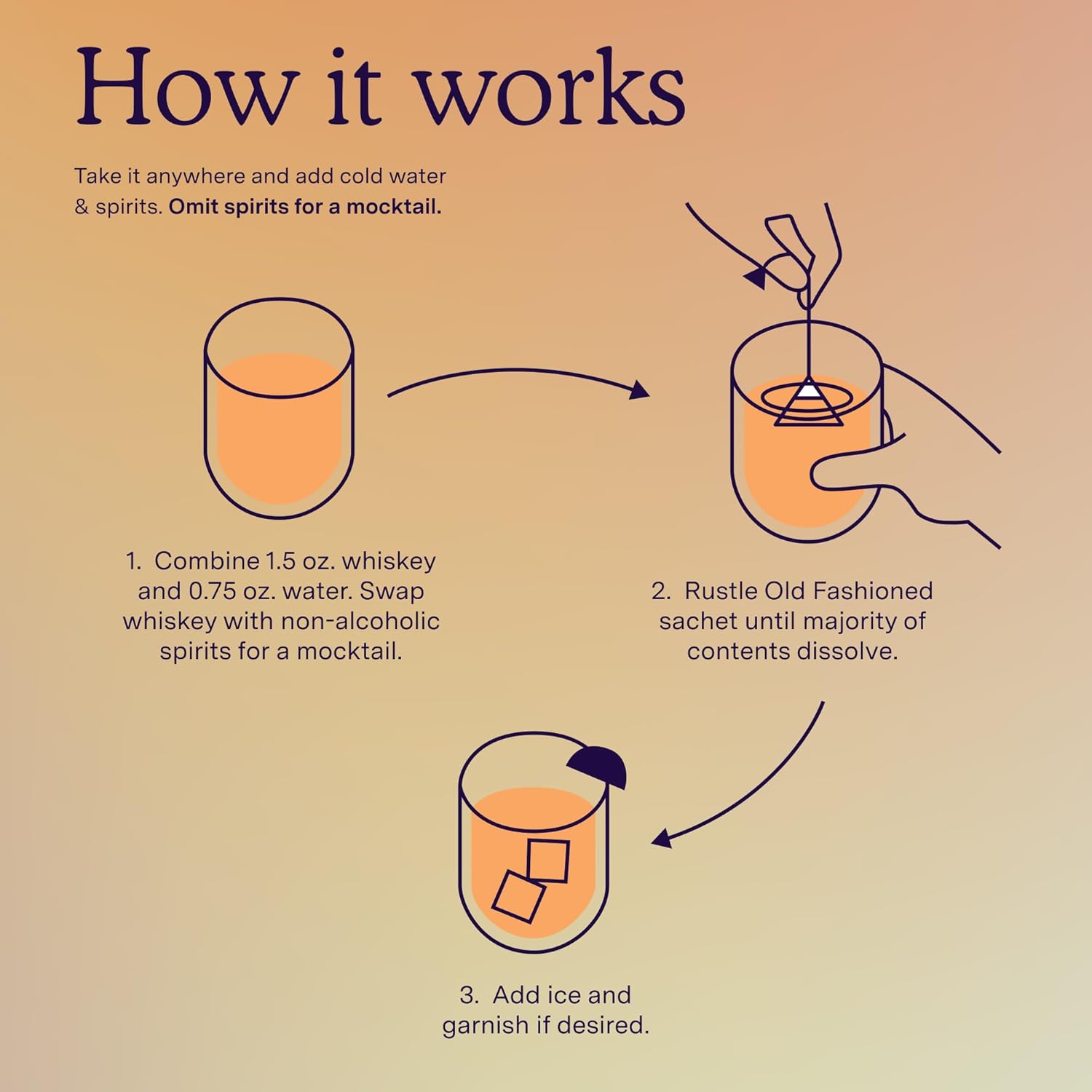 How it works

Take it anywhere and add cold water & spirits. Omit spirits for a mocktail.

1. Combine 1.5 oz. whiskey and 0.75 oz. water. Swap whiskey with non-alcoholic spirits for a mocktail.

2. Rustle Old Fashioned sachet until majority of contents dissolve.

3. Add ice and garnish if desired.