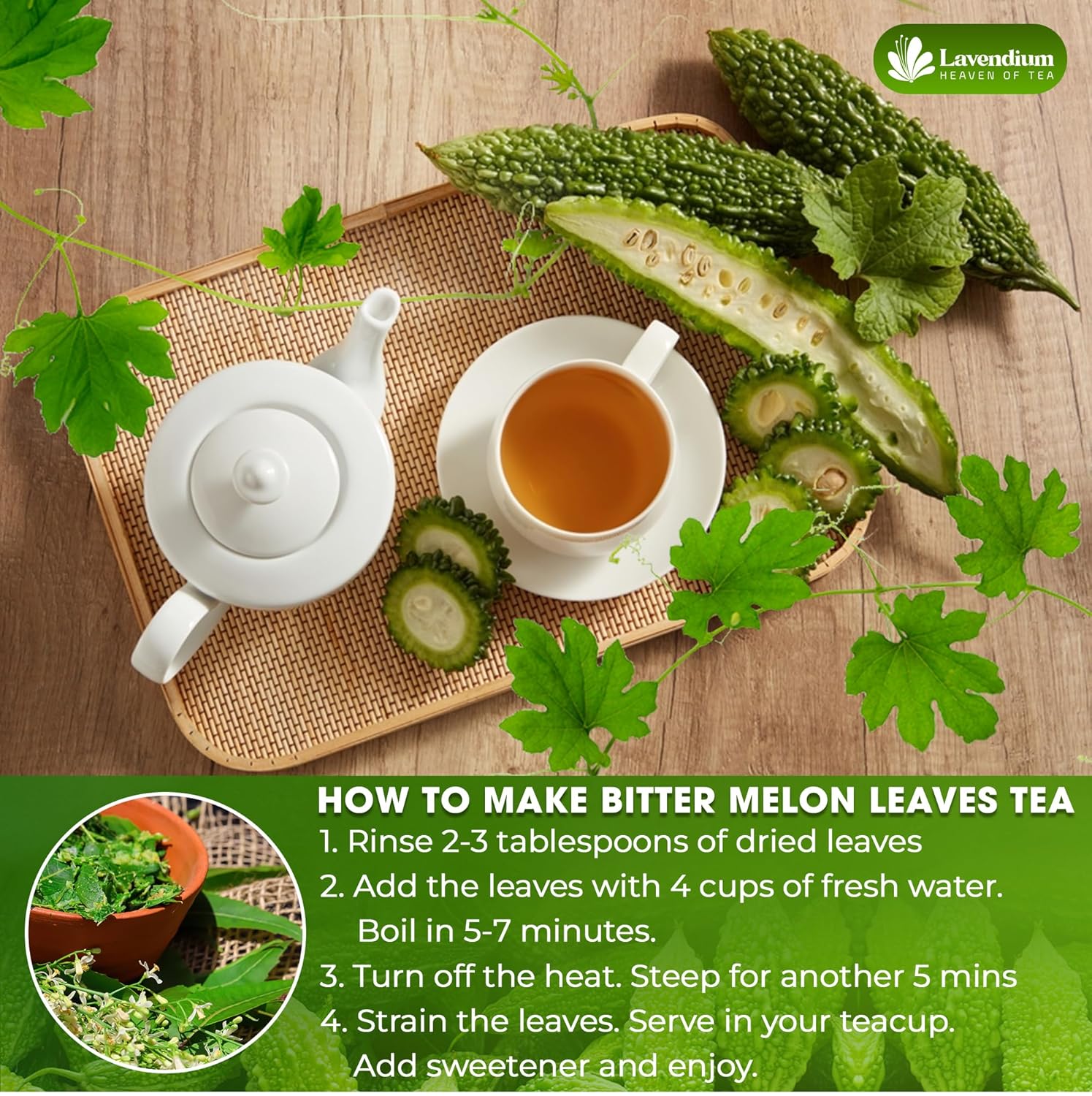 Lavendium
HEAVEN OF TEA

HOW TO MAKE BITTER MELON LEAVES TEA
1. Rinse 2-3 tablespoons of dried leaves
2. Add the leaves with 4 cups of fresh water. Boil in 5-7 minutes.
3. Turn off the heat. Steep for another 5 mins
4. Strain the leaves. Serve in your teacup. Add sweetener and enjoy.