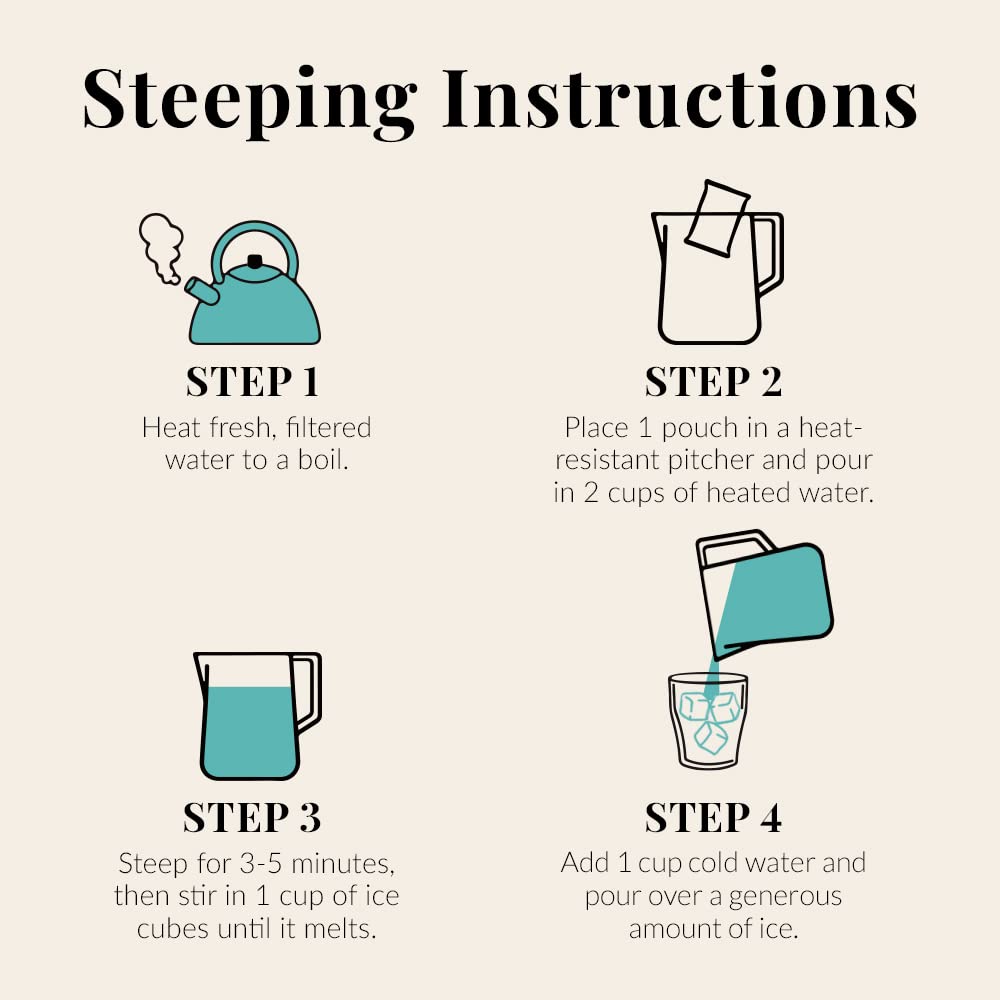 Steeping Instructions

STEP 1
Heat fresh, filtered water to a boil.

STEP 2
Place 1 pouch in a heat-resistant pitcher and pour in 2 cups of heated water.

STEP 3
Steep for 3-5 minutes, then stir in 1 cup of ice cubes until it melts.

STEP 4
Add 1 cup cold water and pour over a generous amount of ice.