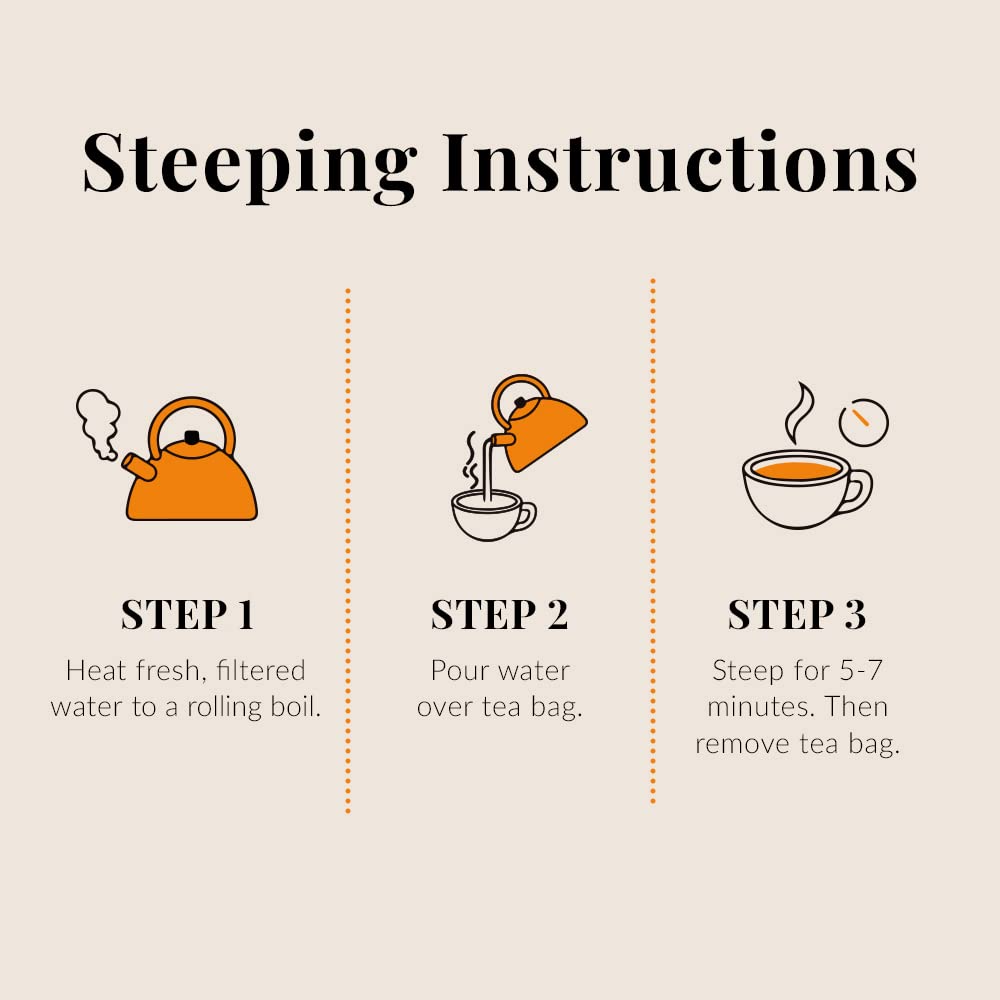 Steeping Instructions

STEP 1

Heat fresh, filtered water to a rolling boil.

STEP 2

Pour water over tea bag.

STEP 3

Steep for 5-7 minutes. Then remove tea bag.