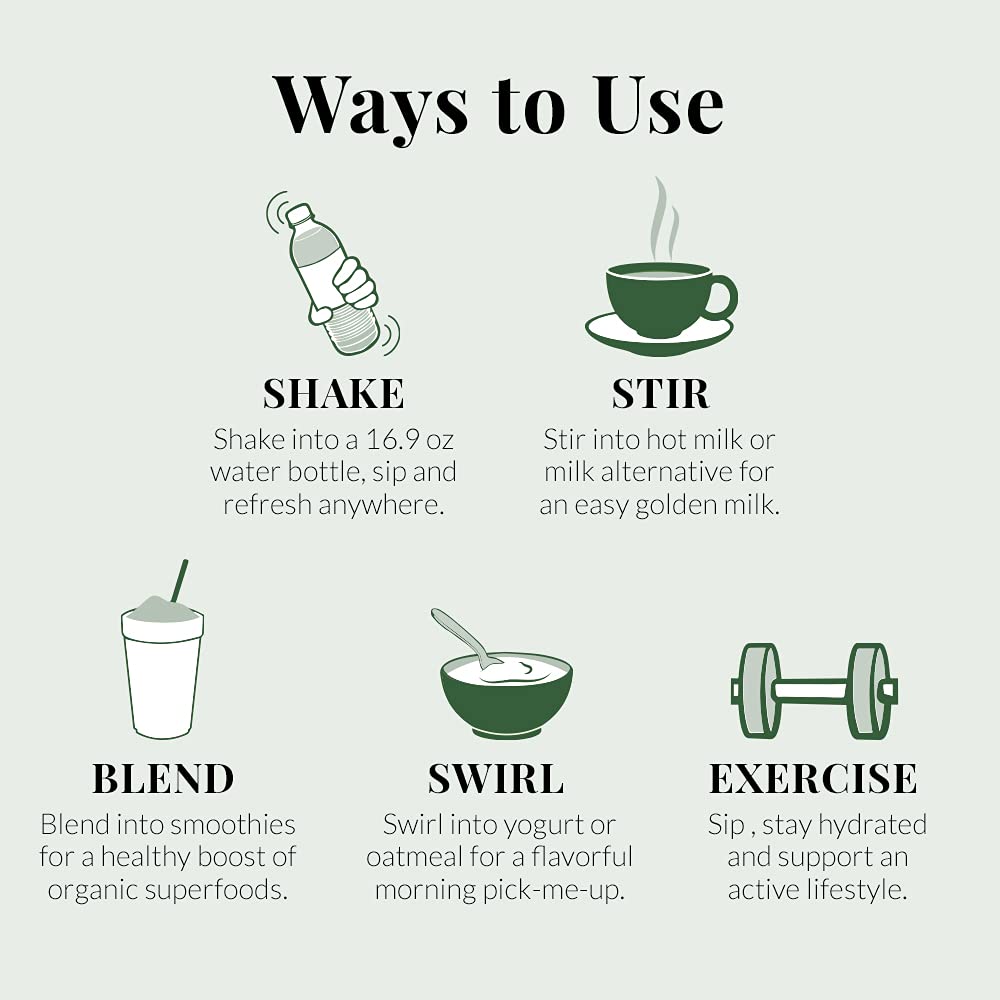 Ways to Use

SHAKE
Shake into a 16.9 oz water bottle, sip and refresh anywhere.

STIR
Stir into hot milk or milk alternative for an easy golden milk.

BLEND
Blend into smoothies for a healthy boost of organic superfoods.

SWIRL
Swirl into yogurt or oatmeal for a flavorful morning pick-me-up.

EXERCISE
Sip , stay hydrated and support an active lifestyle.