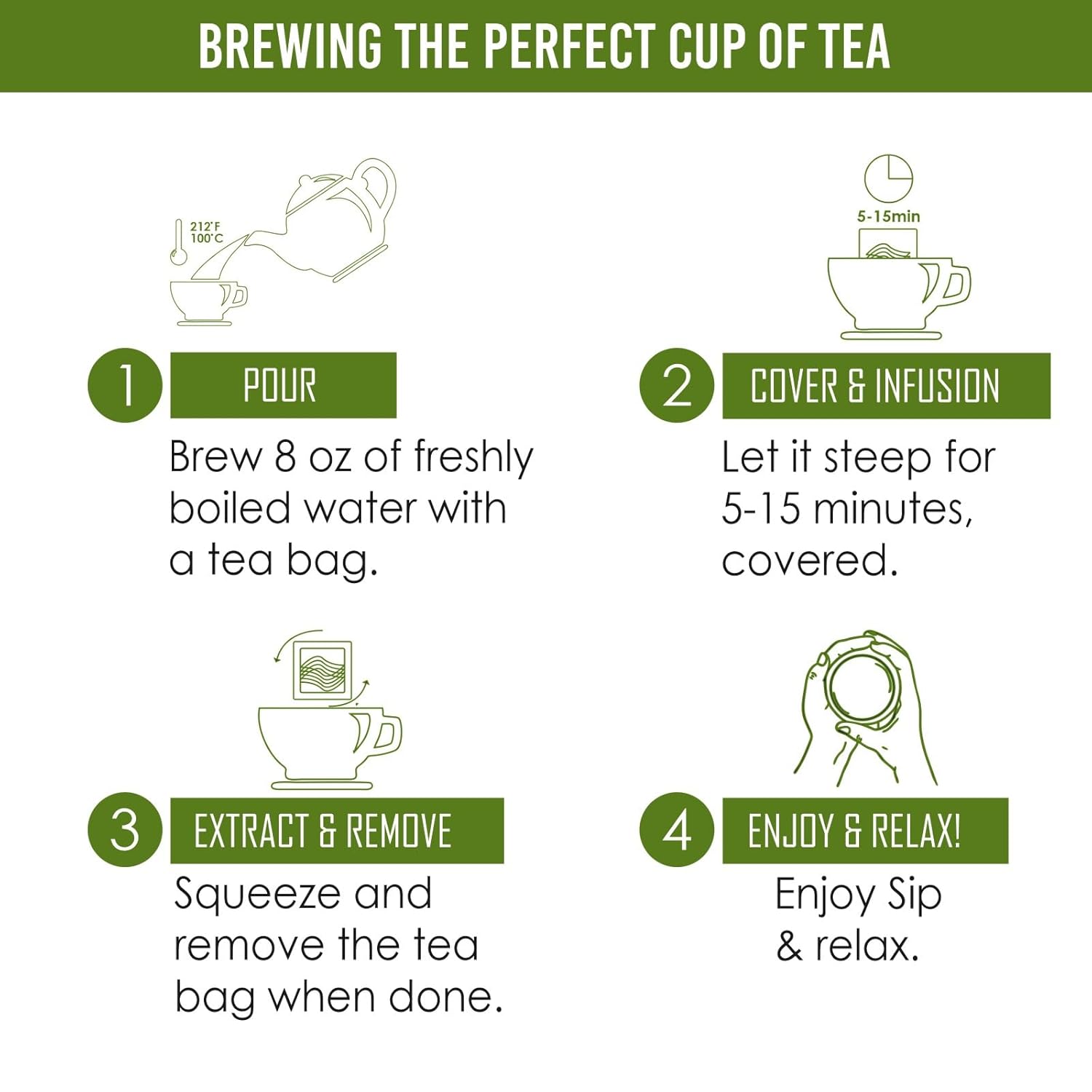 BREWING THE PERFECT CUP OF TEA

212°F
100°C

1 POUR

Brew 8 oz of freshly boiled water with a tea bag.

5-15min

2 COVER & INFUSION

Let it steep for 5-15 minutes, covered.

3 EXTRACT & REMOVE

Squeeze and remove the tea bag when done.

4 ENJOY & RELAX!

Enjoy Sip & relax.