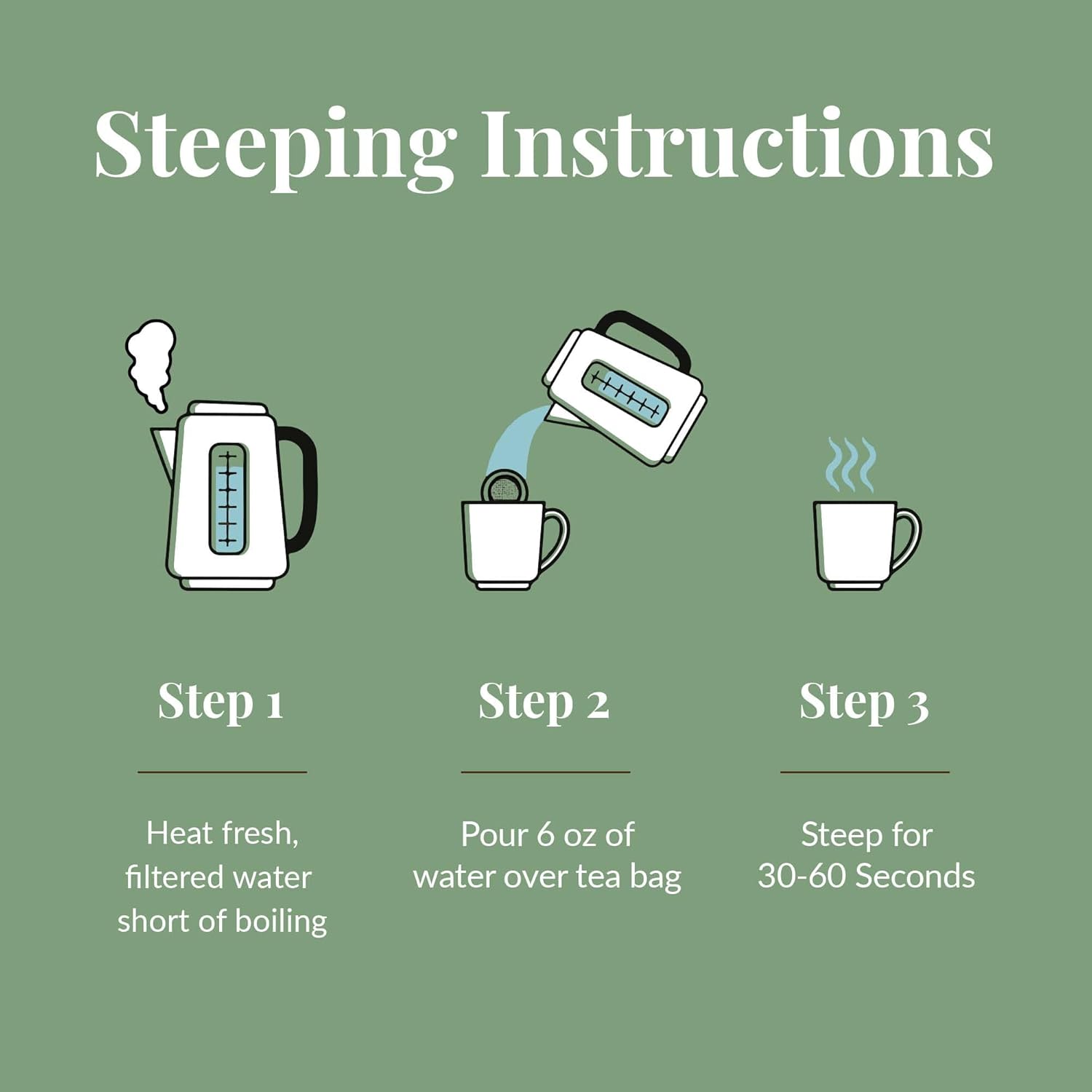 Steeping Instructions

Step 1

Heat fresh, filtered water short of boiling

Step 2

Pour 6 oz of water over tea bag

Step 3

Steep for 30-60 Seconds