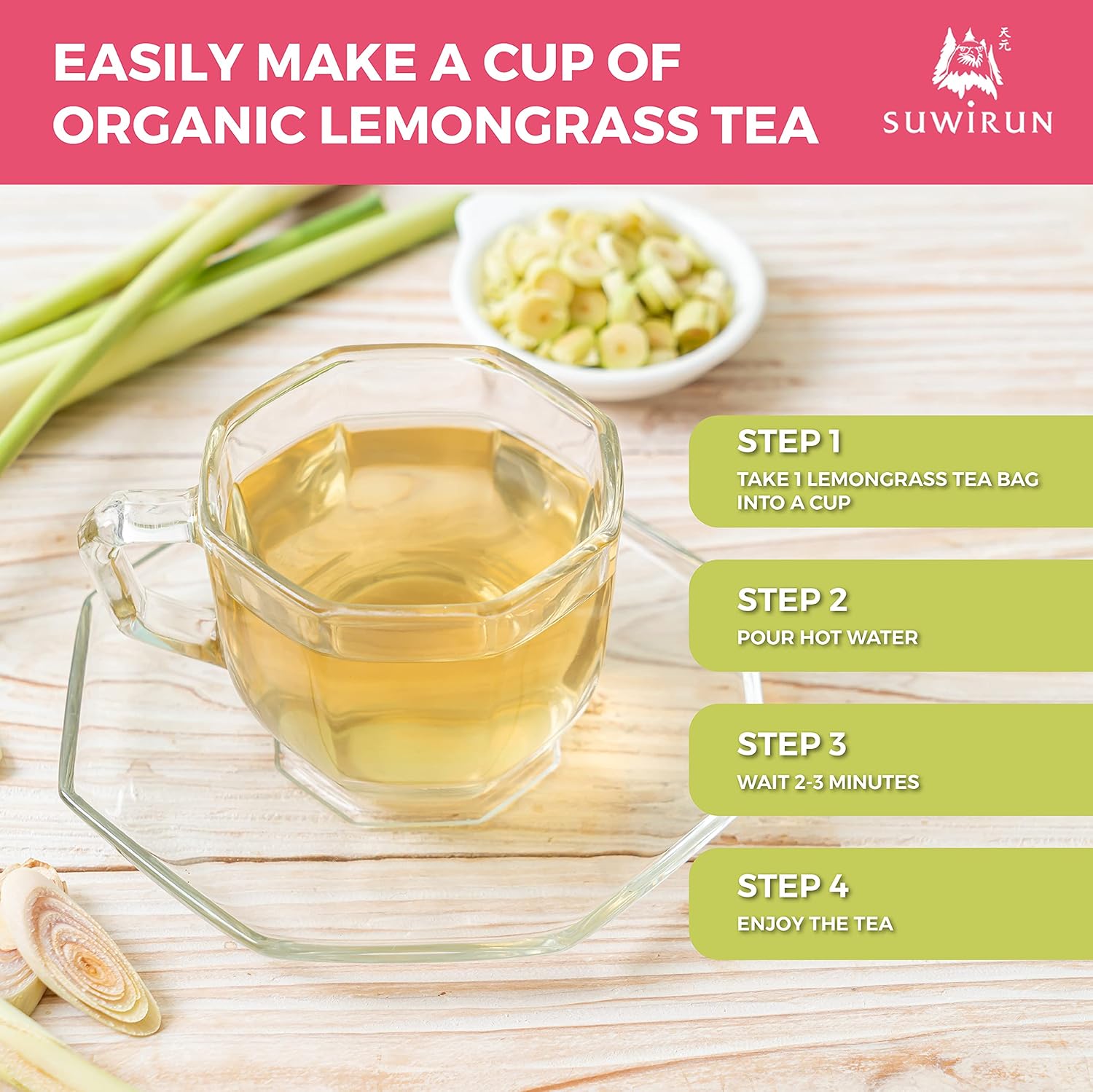 EASILY MAKE A CUP OF ORGANIC LEMONGRASS TEA

天元

SUWIRUN

STEP 1
TAKE 1 LEMONGRASS TEA BAG INTO A CUP

STEP 2
POUR HOT WATER

STEP 3
WAIT 2-3 MINUTES

STEP 4
ENJOY THE TEA