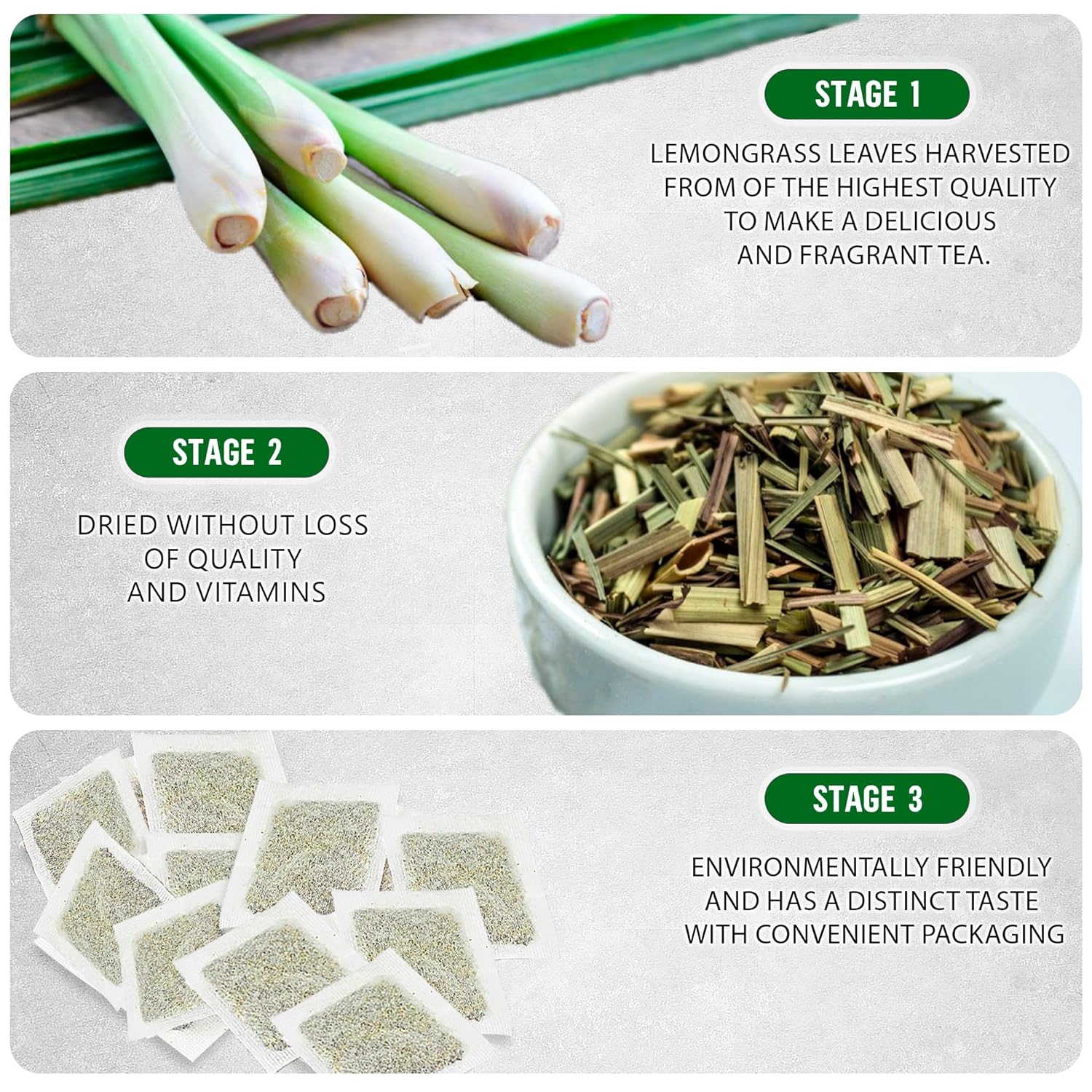 STAGE 1

LEMONGRASS LEAVES HARVESTED FROM OF THE HIGHEST QUALITY TO MAKE A DELICIOUS AND FRAGRANT TEA.

STAGE 2

DRIED WITHOUT LOSS OF QUALITY AND VITAMINS

STAGE 3

ENVIRONMENTALLY FRIENDLY AND HAS A DISTINCT TASTE WITH CONVENIENT PACKAGING