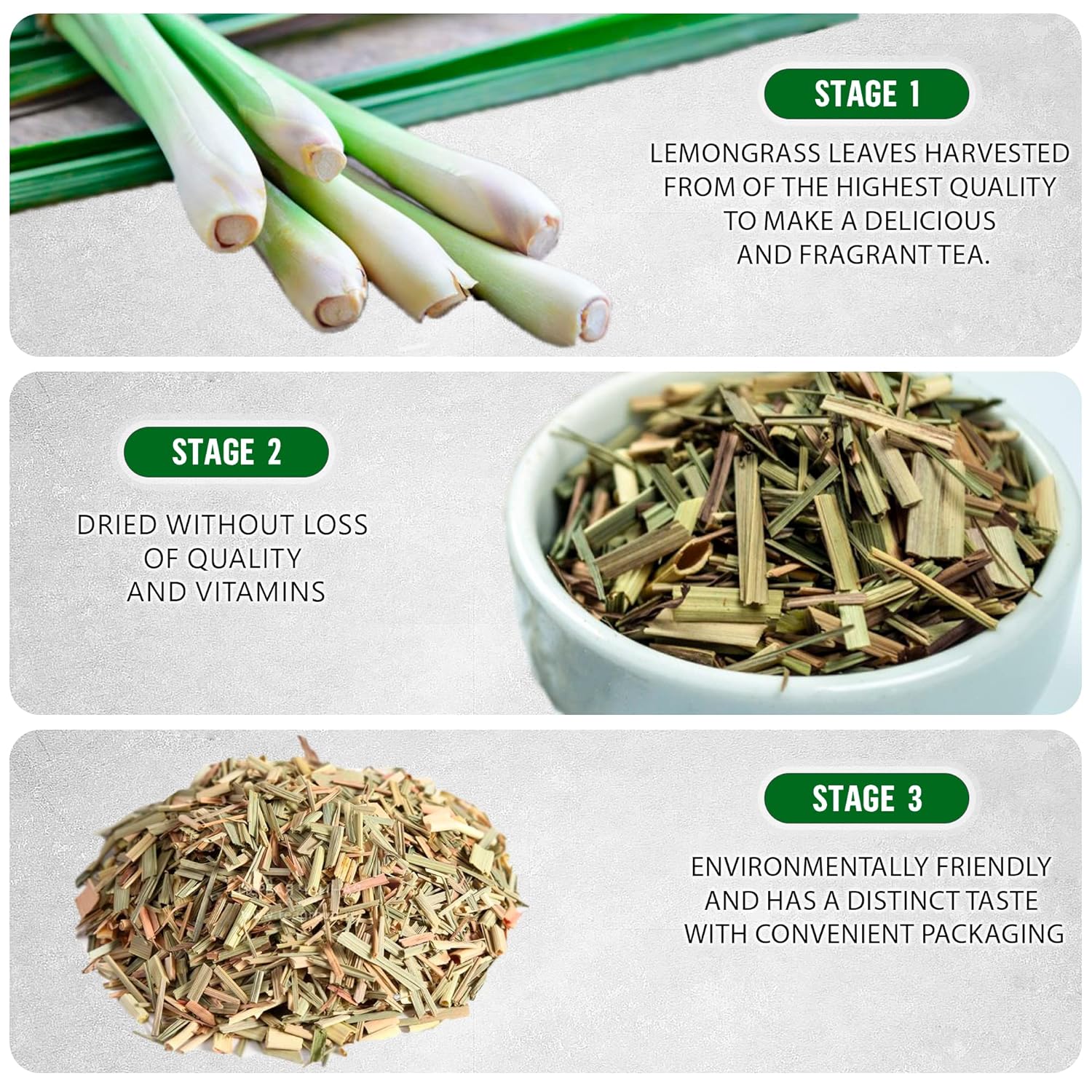 STAGE 1

LEMONGRASS LEAVES HARVESTED FROM OF THE HIGHEST QUALITY TO MAKE A DELICIOUS AND FRAGRANT TEA.

STAGE 2

DRIED WITHOUT LOSS OF QUALITY AND VITAMINS

STAGE 3

ENVIRONMENTALLY FRIENDLY AND HAS A DISTINCT TASTE WITH CONVENIENT PACKAGING