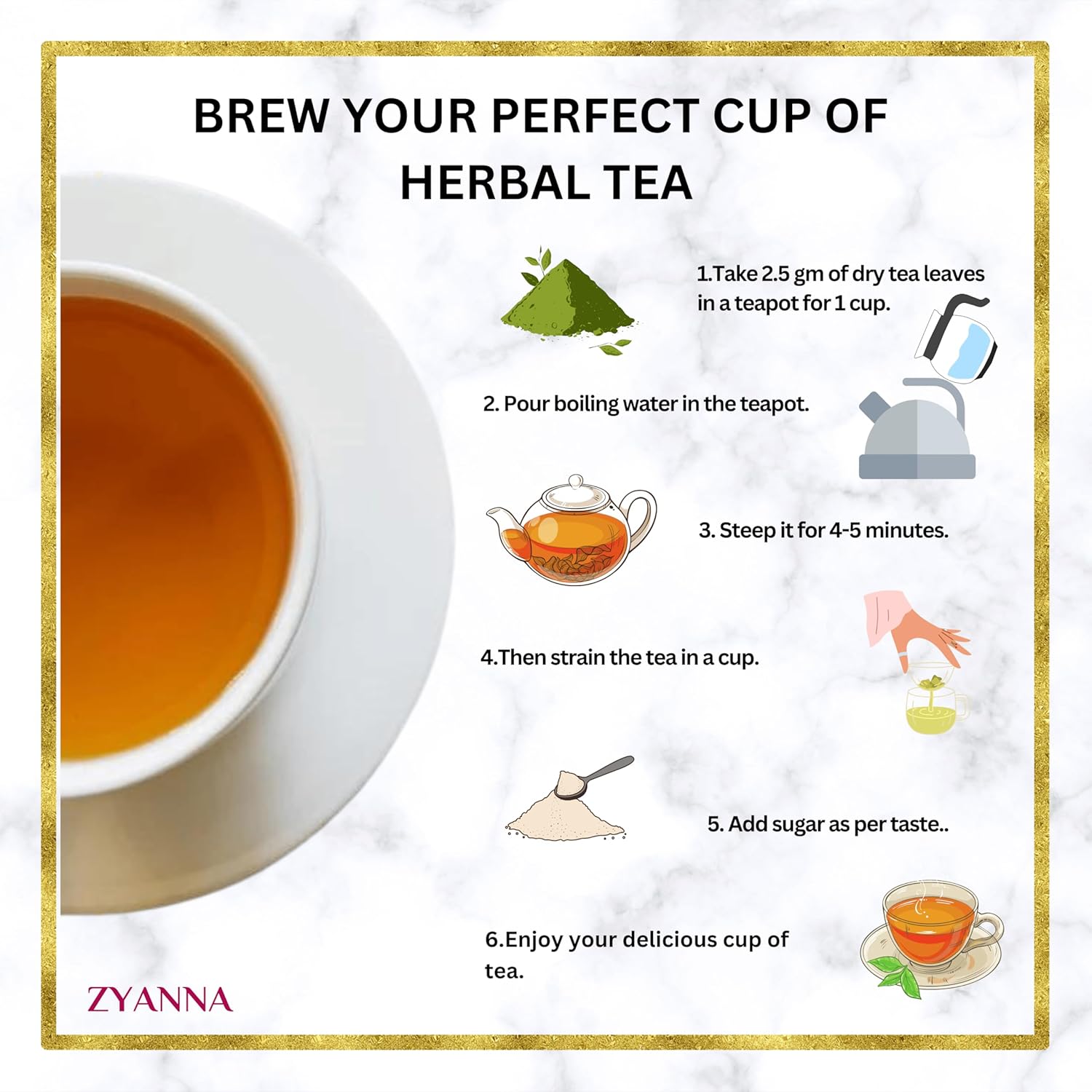 BREW YOUR PERFECT CUP OF HERBAL TEA

1.Take 2.5 gm of dry tea leaves in a teapot for 1 cup.

2. Pour boiling water in the teapot.

3. Steep it for 4-5 minutes.

4.Then strain the tea in a cup.

5. Add sugar as per taste..

6.Enjoy your delicious cup of tea.

ZYANNA