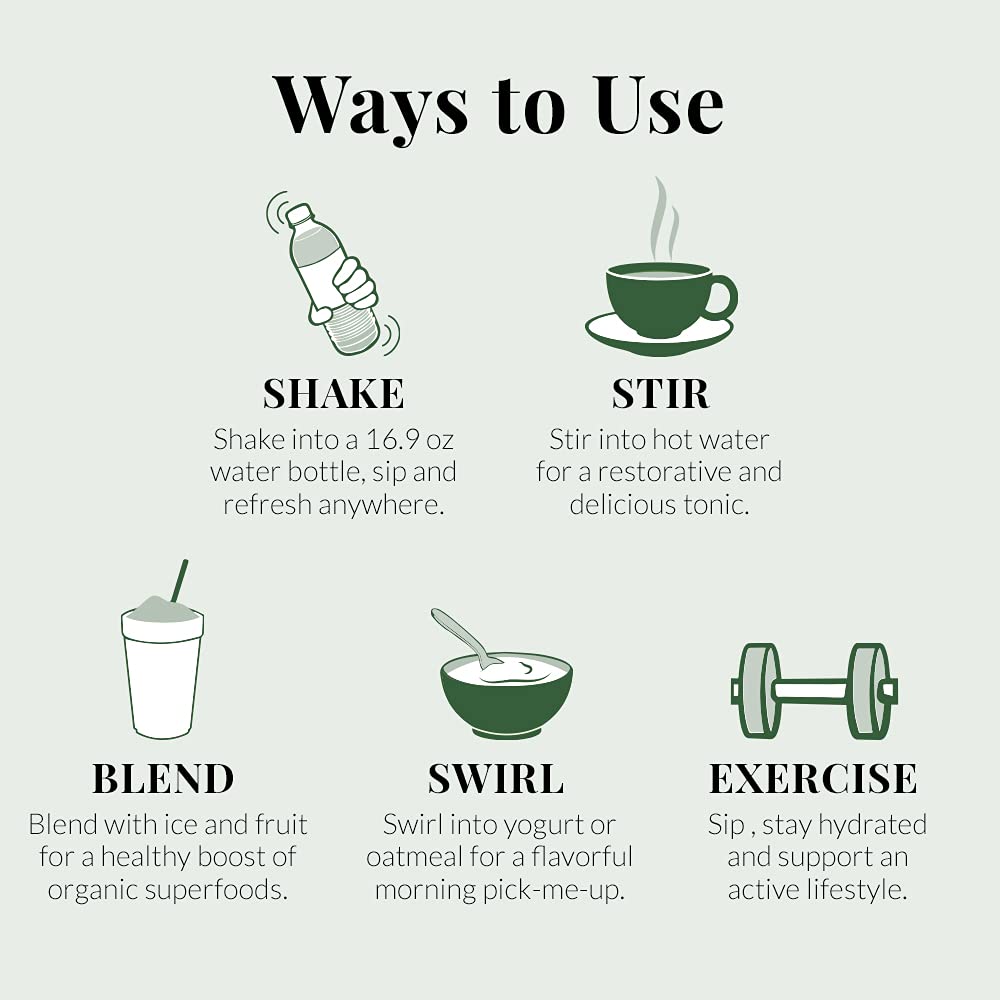 Ways to Use

SHAKE
Shake into a 16.9 oz water bottle, sip and refresh anywhere.

STIR
Stir into hot water for a restorative and delicious tonic.

BLEND
Blend with ice and fruit for a healthy boost of organic superfoods.

SWIRL
Swirl into yogurt or oatmeal for a flavorful morning pick-me-up.

EXERCISE
Sip , stay hydrated and support an active lifestyle.