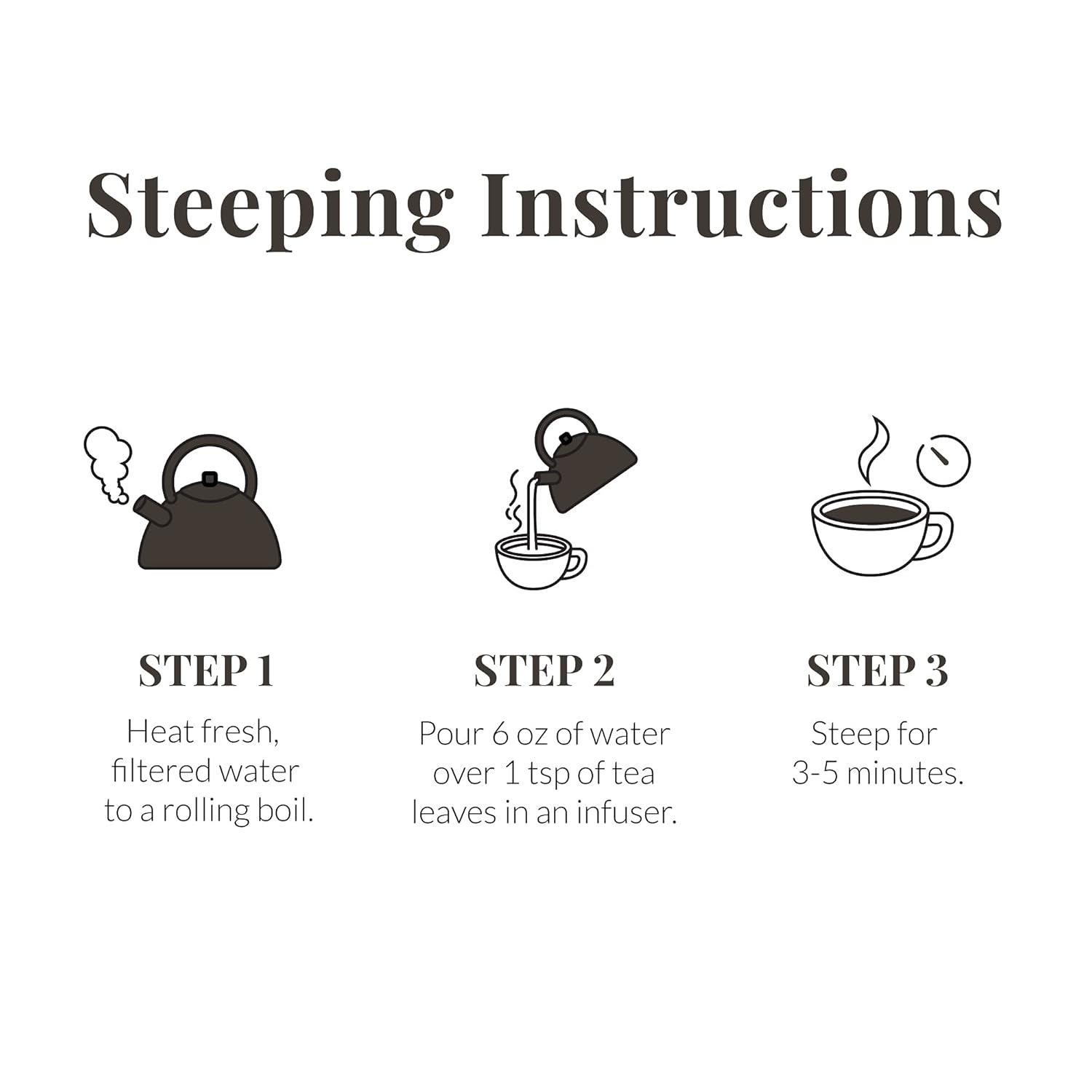 Steeping Instructions

STEP 1

Heat fresh, filtered water to a rolling boil.

STEP 2

Pour 6 oz of water over 1 tsp of tea leaves in an infuser.

STEP 3

Steep for 3-5 minutes.